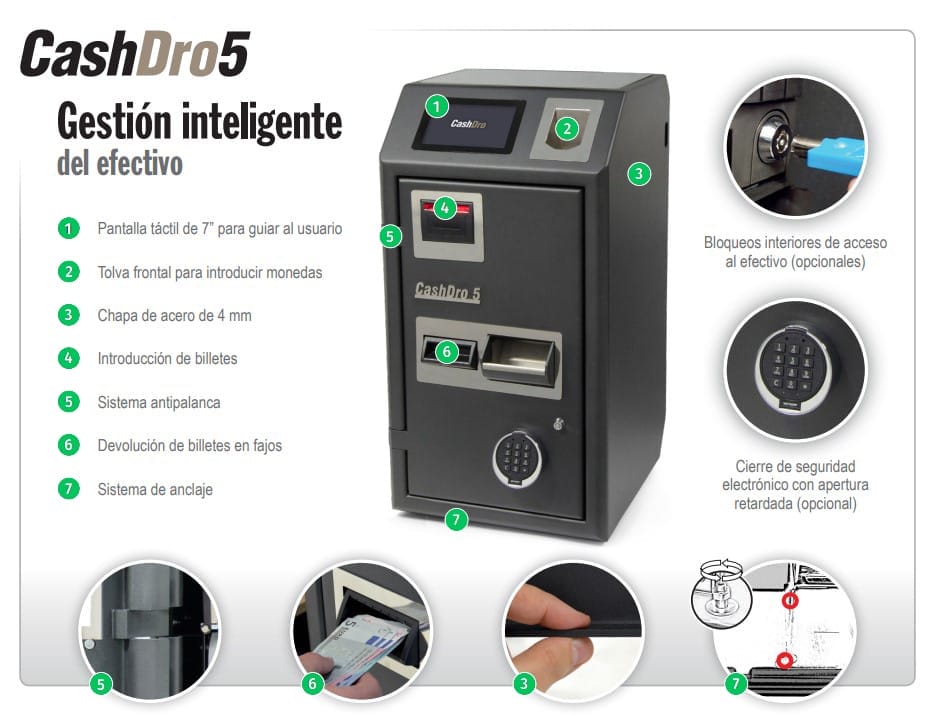 CashDro5

Gestión inteligente
del efectivo

1 Pantalla táctil de 7" para guiar al usuario

2 Tolva frontal para introducir monedas

3 Chapa de acero de 4 mm

4 Introducción de billetes

5 Sistema antipalanca

6 Devolución de billetes en fajos

7 Sistema de anclaje

1 CashDro

2

3

4

5

CashDro 5

6

7

Bloqueos interiores de acceso al efectivo (opcionales)

Cierre de seguridad electrónico con apertura retardada (opcional)

5

6

3

7